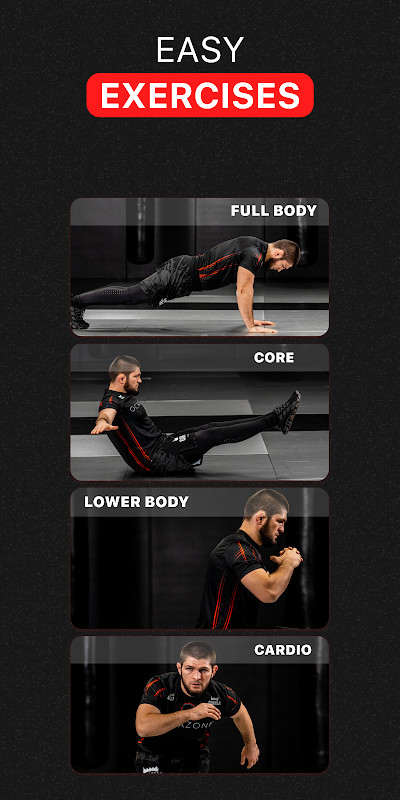 EASY
EXERCISES

FULL BODY

CORE

LOWER BODY

CARDIO