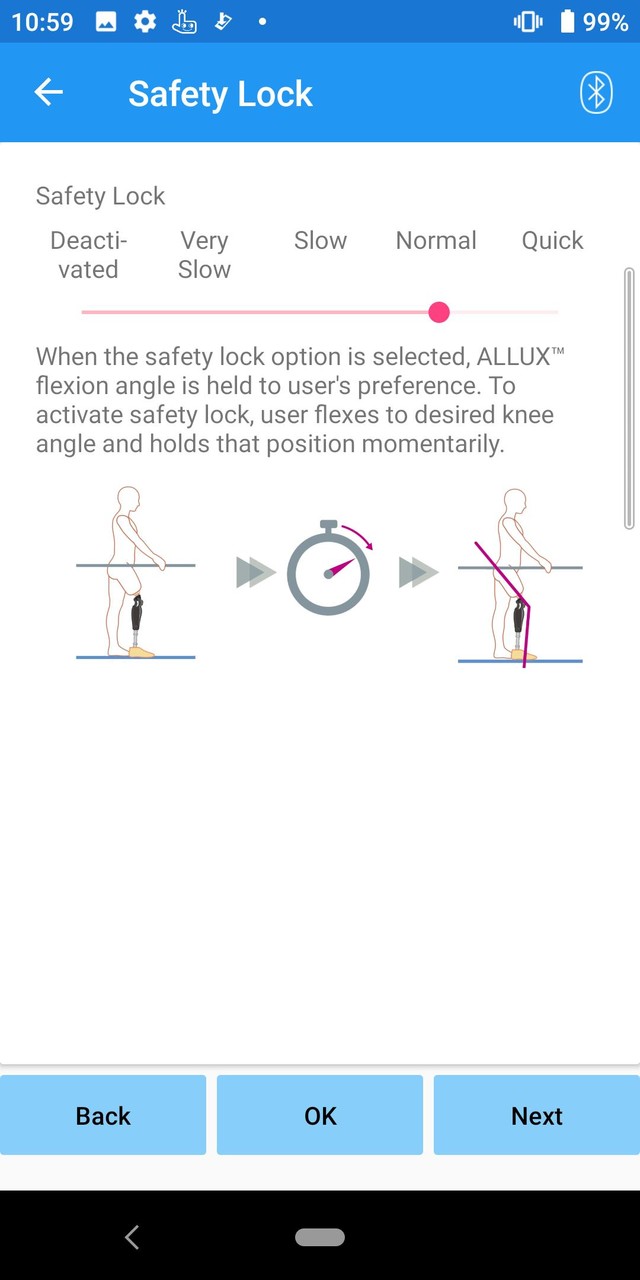 10:59 99%

Safety Lock

Safety Lock

Deactivated Very Slow Slow Normal Quick

When the safety lock option is selected, ALLUX™ flexion angle is held to user's preference. To activate safety lock, user flexes to desired knee angle and holds that position momentarily.

Back OK Next